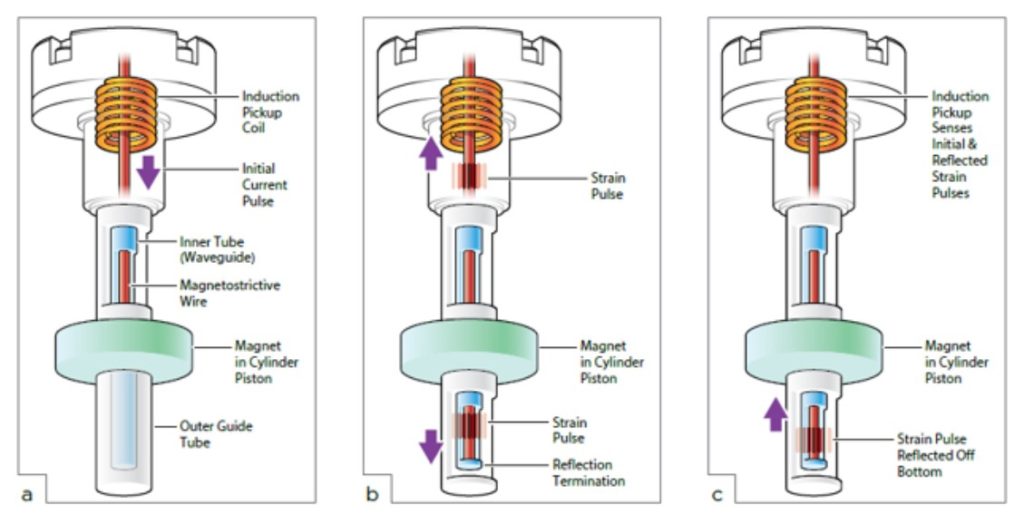 Induction Pickup Coil

Initial Current Pulse

Inner Tube (Waveguide)

Magnetostrictive Wire

Magnet in Cylinder Piston

Outer Guide Tube

a

Strain Pulse

Magnet in Cylinder Piston

Strain Pulse

Reflection Termination

b

Induction Pickup Senses Initial & Reflected Strain Pulses

Magnet in Cylinder Piston

Strain Pulse Reflected Off Bottom

c