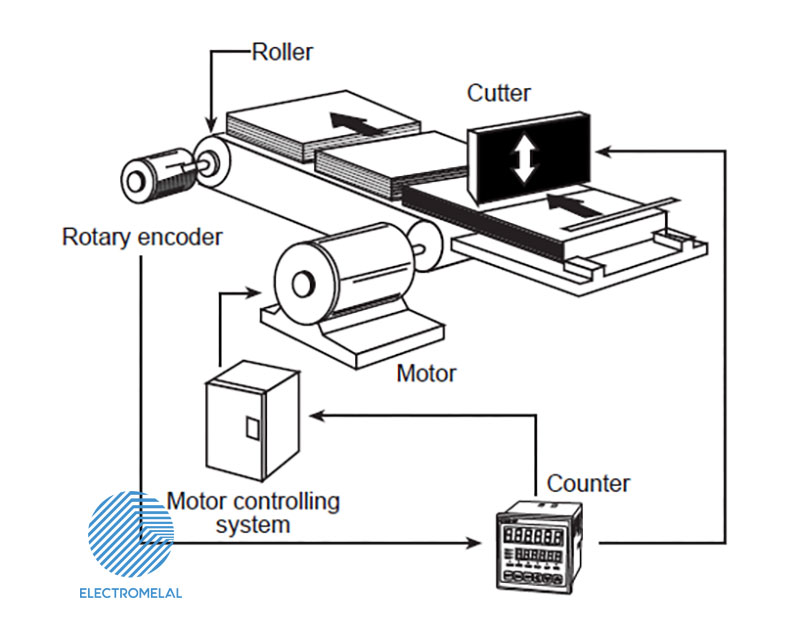 Roller
Cutter
Rotary encoder
Motor
Motor controlling system
Counter
ELECTROMELAL