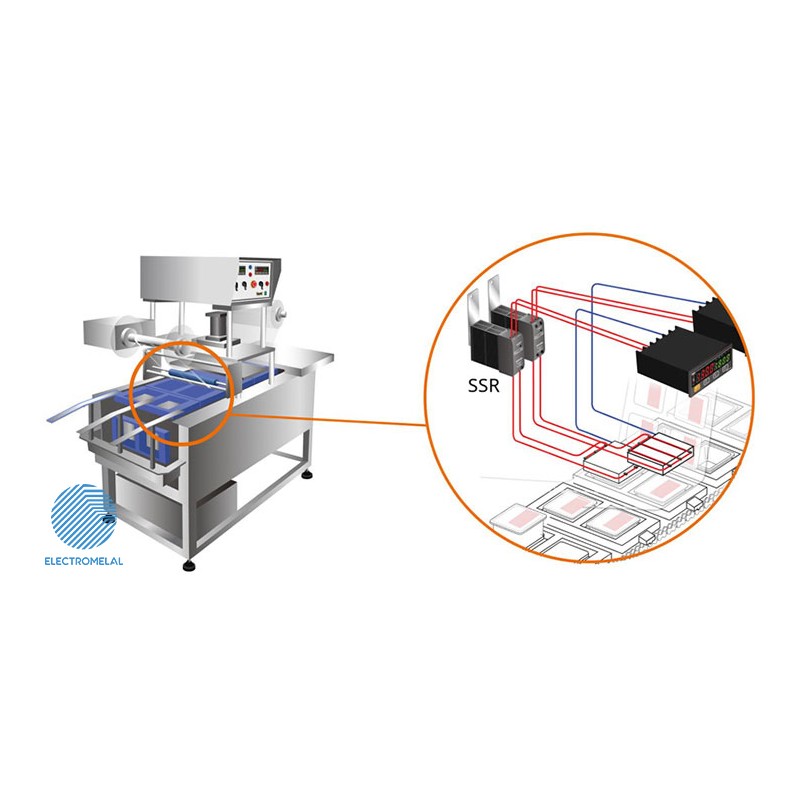 SSR

ELECTROMELAL